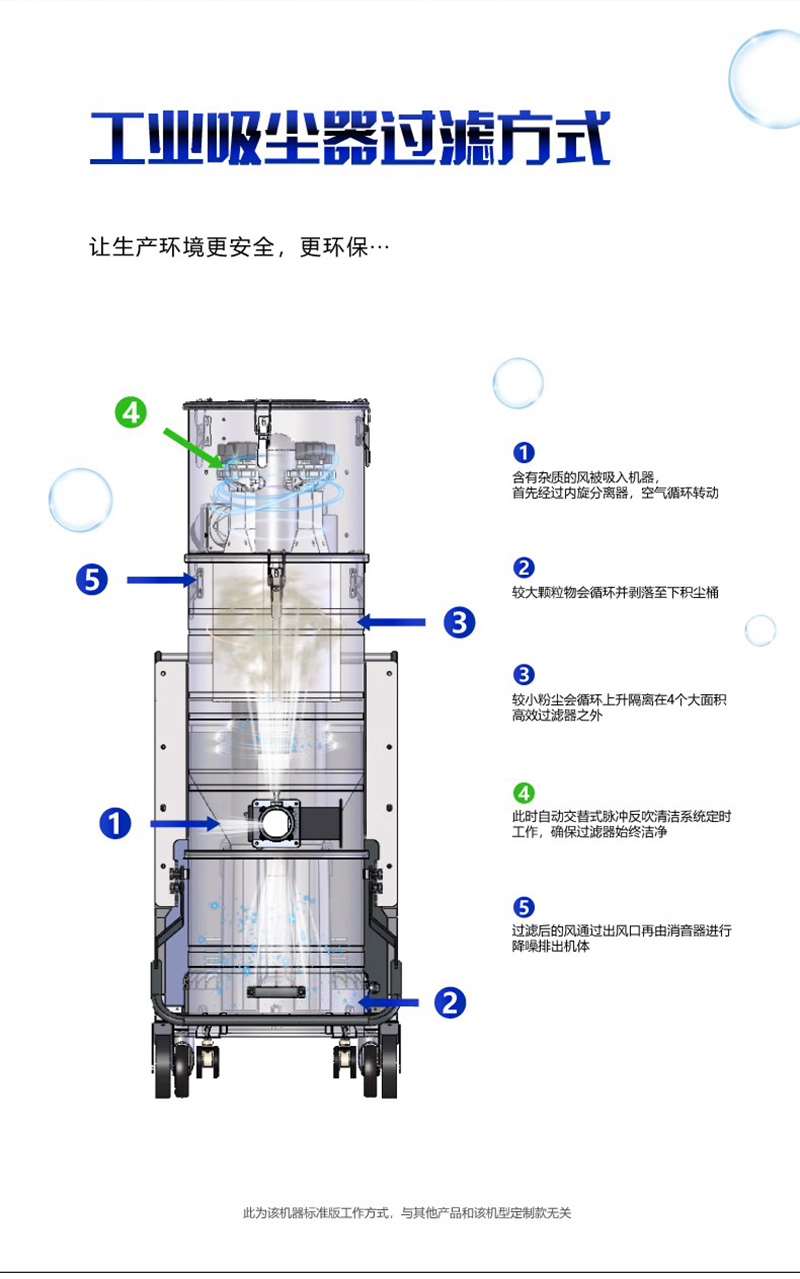 工业吸尘器过滤方式

让生产环境更安全，更环保…

4

5

3

1

2

1
含有杂质的风被吸入机器，首先经过内旋分离器，空气循环转动

2
较大颗粒物会循环并剥落至下积尘桶

3
较小粉尘会循环上升隔离在4个大面积高效过滤器之外

4
此时自动交替式脉冲反吹清洁系统定时工作，确保过滤器始终洁净

5
过滤后的风通过出风口再由消音器进行降噪排出机体

此为该机器标准版工作方式，与其他产品和该机型定制款无关